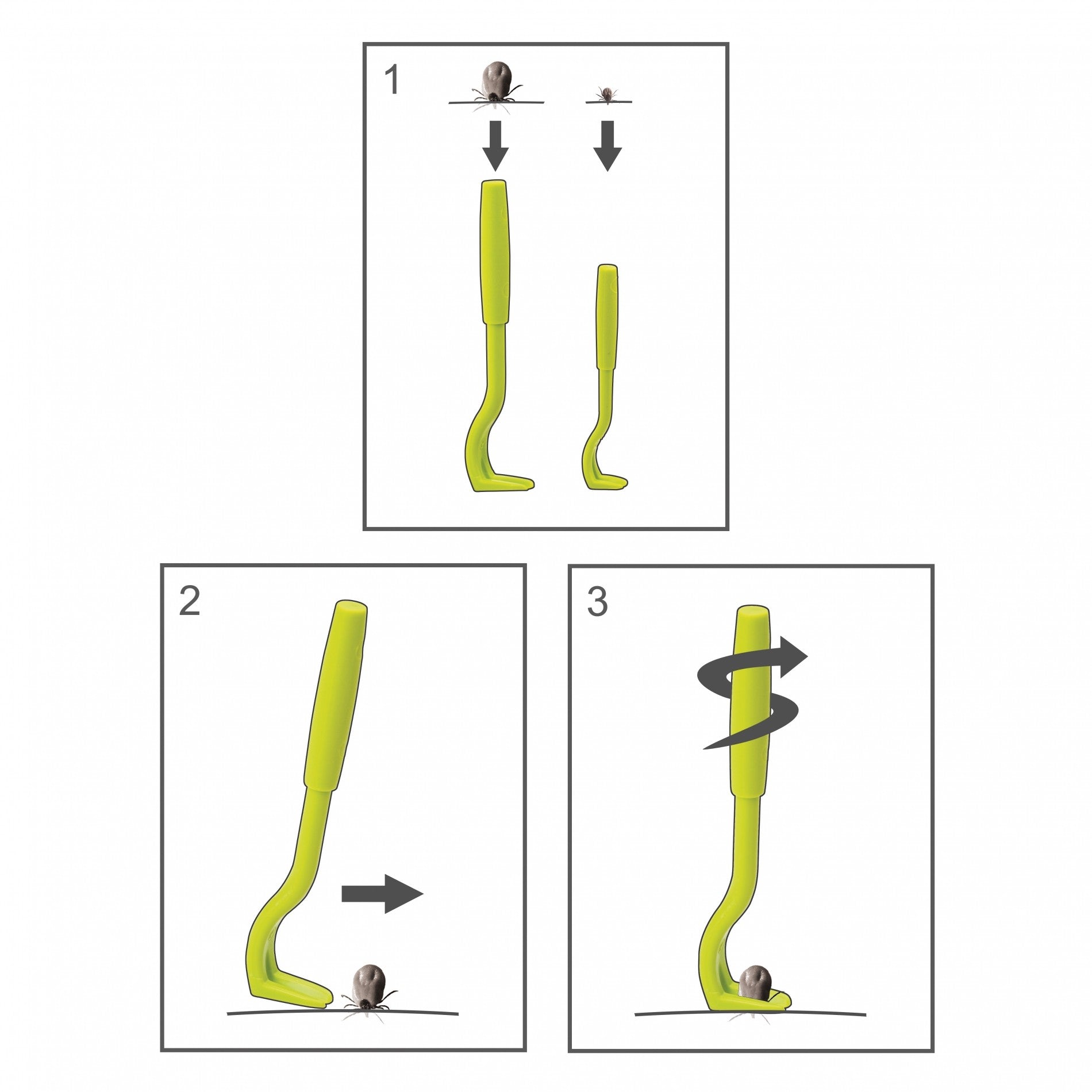 1

2

3