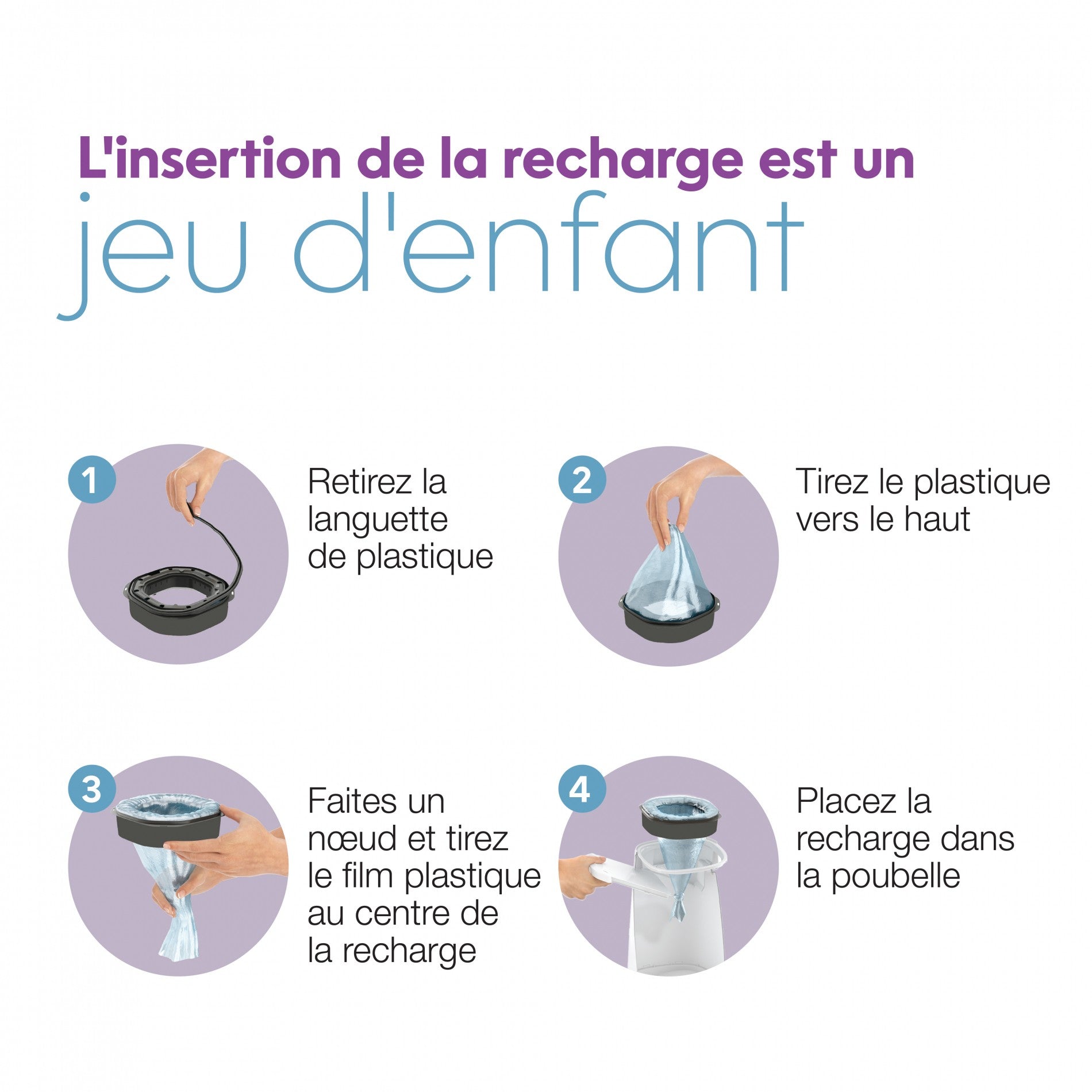 L'insertion de la recharge est un
jeu d'enfant

1
Retirez la languette de plastique

2
Tirez le plastique vers le haut

3
Faites un nœud et tirez le film plastique au centre de la recharge

4
Placez la recharge dans la poubelle