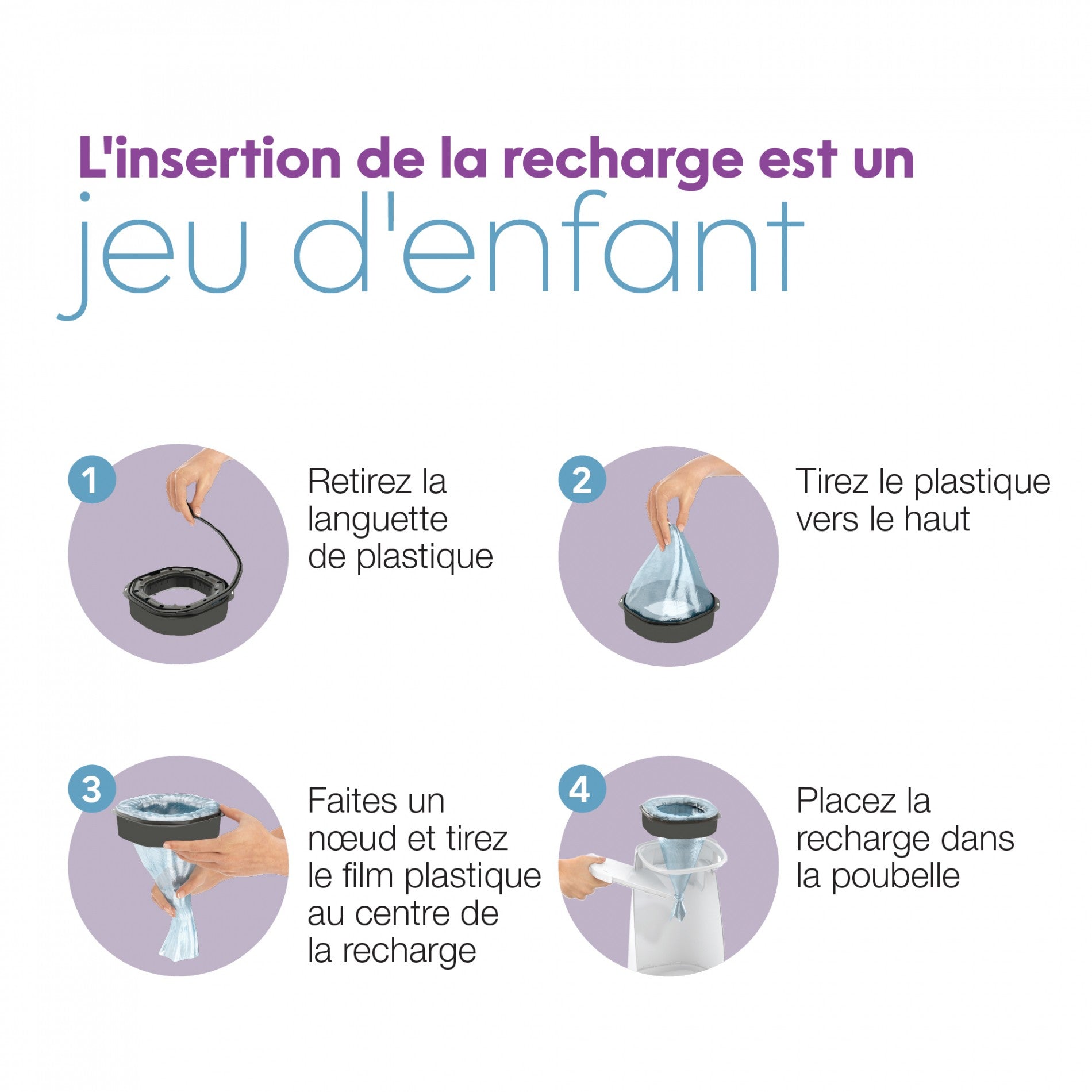 L'insertion de la recharge est un
jeu d'enfant

1

Retirez la languette de plastique

2

Tirez le plastique vers le haut

3

Faites un nœud et tirez le film plastique au centre de la recharge

4

Placez la recharge dans la poubelle