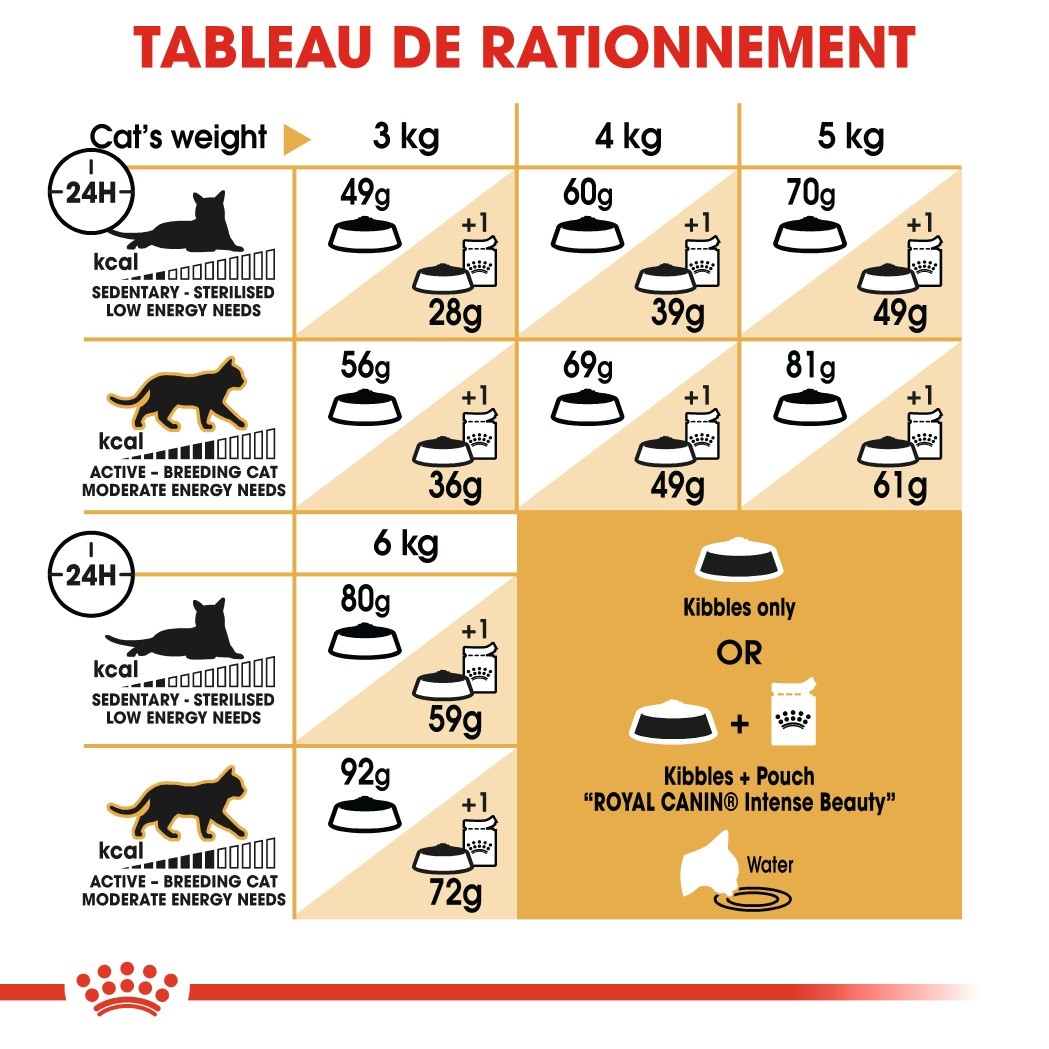 TABLEAU DE RATIONNEMENT

| Cat's weight | 3 kg | 4 kg | 5 kg |
|---|---|---|---|
| 24H kcal SEDENTARY - STERILISED LOW ENERGY NEEDS | 49g +1 28g | 60g +1 39g | 70g +1 49g |
| kcal ACTIVE - BREEDING CAT MODERATE ENERGY NEEDS | 56g +1 36g | 69g +1 49g | 81g +1 61g |

| | 6 kg |
|---|---|
| 24H kcal SEDENTARY - STERILISED LOW ENERGY NEEDS | 80g +1 59g |
| kcal ACTIVE - BREEDING CAT MODERATE ENERGY NEEDS | 92g +1 72g |

Kibbles only

OR

+

Kibbles + Pouch "ROYAL CANIN® Intense Beauty"

Water