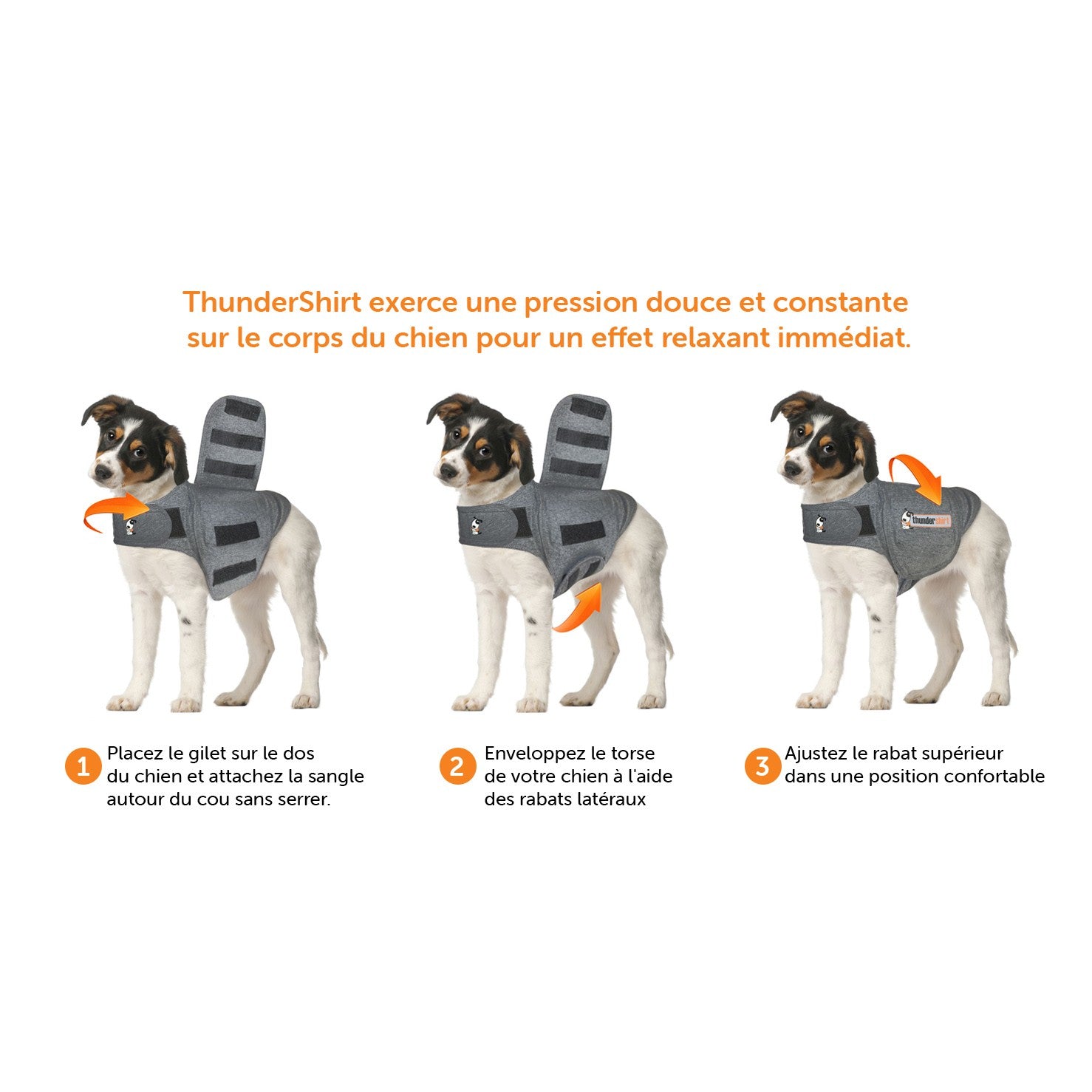 ThunderShirt exerce une pression douce et constante sur le corps du chien pour un effet relaxant immédiat.

thundershirt

1 Placez le gilet sur le dos du chien et attachez la sangle autour du cou sans serrer.

2 Enveloppez le torse de votre chien à l'aide des rabats latéraux

3 Ajustez le rabat supérieur dans une position confortable