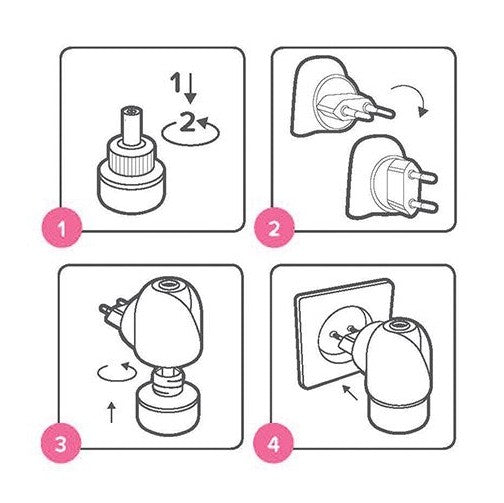 1
2
1
2
3
4