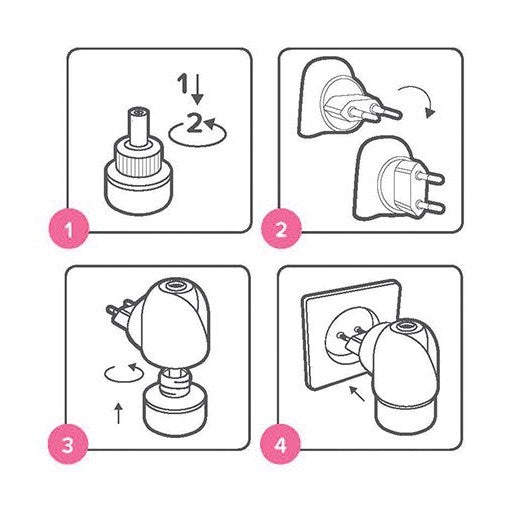 1
2
1
2
3
4