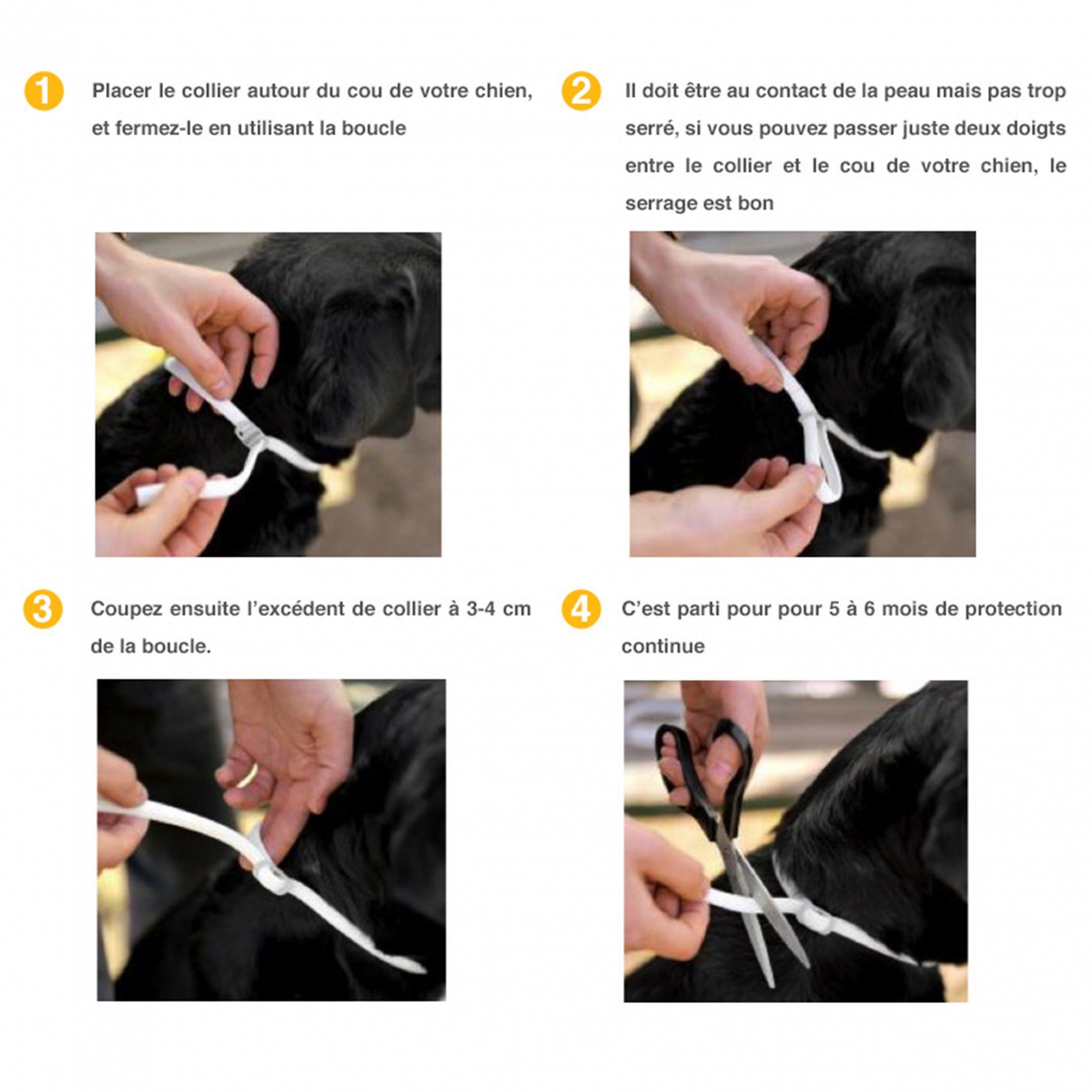 1 Placer le collier autour du cou de votre chien, et fermez-le en utilisant la boucle

2 Il doit être au contact de la peau mais pas trop serré, si vous pouvez passer juste deux doigts entre le collier et le cou de votre chien, le serrage est bon

3 Coupez ensuite l'excédent de collier à 3-4 cm de la boucle.

4 C'est parti pour pour 5 à 6 mois de protection continue