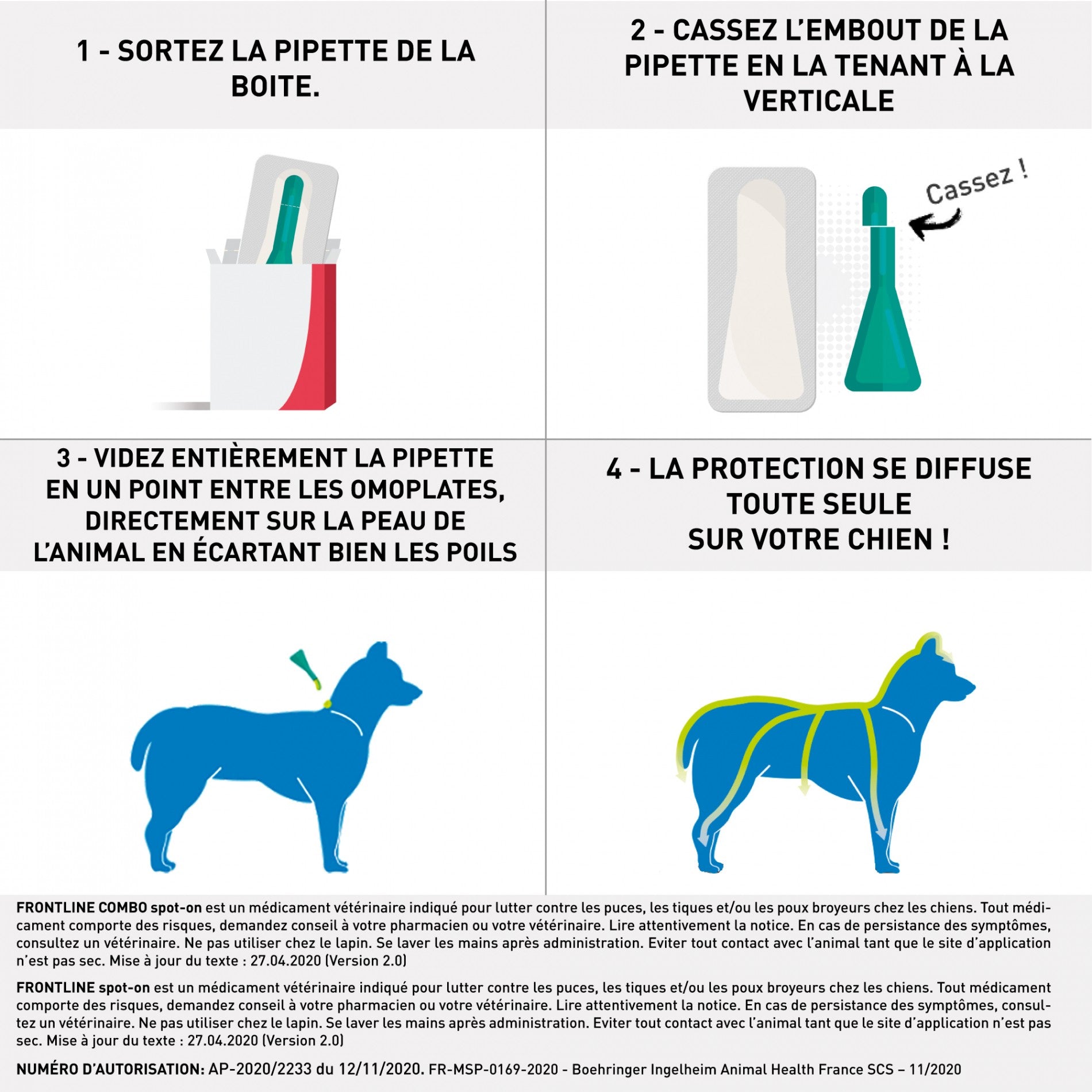 1 - SORTEZ LA PIPETTE DE LA BOITE.

2 - CASSEZ L'EMBOUT DE LA PIPETTE EN LA TENANT À LA VERTICALE

Cassez !

3 - VIDEZ ENTIÈREMENT LA PIPETTE EN UN POINT ENTRE LES OMOPLATES, DIRECTEMENT SUR LA PEAU DE L'ANIMAL EN ÉCARTANT BIEN LES POILS

4 - LA PROTECTION SE DIFFUSE TOUTE SEULE SUR VOTRE CHIEN !

FRONTLINE COMBO spot-on est un médicament vétérinaire indiqué pour lutter contre les puces, les tiques et/ou les poux broyeurs chez les chiens. Tout médicament comporte des risques, demandez conseil à votre pharmacien ou votre vétérinaire. Lire attentivement la notice. En cas de persistance des symptômes, consultez un vétérinaire. Ne pas utiliser chez le lapin. Se laver les mains après administration. Eviter tout contact avec l'animal tant que le site d'application n'est pas sec. Mise à jour du texte : 27.04.2020 (Version 2.0)

FRONTLINE spot-on est un médicament vétérinaire indiqué pour lutter contre les puces, les tiques et/ou les poux broyeurs chez les chiens. Tout médicament comporte des risques, demandez conseil à votre pharmacien ou votre vétérinaire. Lire attentivement la notice. En cas de persistance des symptômes, consultez un vétérinaire. Ne pas utiliser chez le lapin. Se laver les mains après administration. Eviter tout contact avec l'animal tant que le site d'application n'est pas sec. Mise à jour du texte : 27.04.2020 (Version 2.0)

NUMÉRO D'AUTORISATION: AP-2020/2233 du 12/11/2020. FR-MSP-0169-2020 - Boehringer Ingelheim Animal Health France SCS – 11/2020